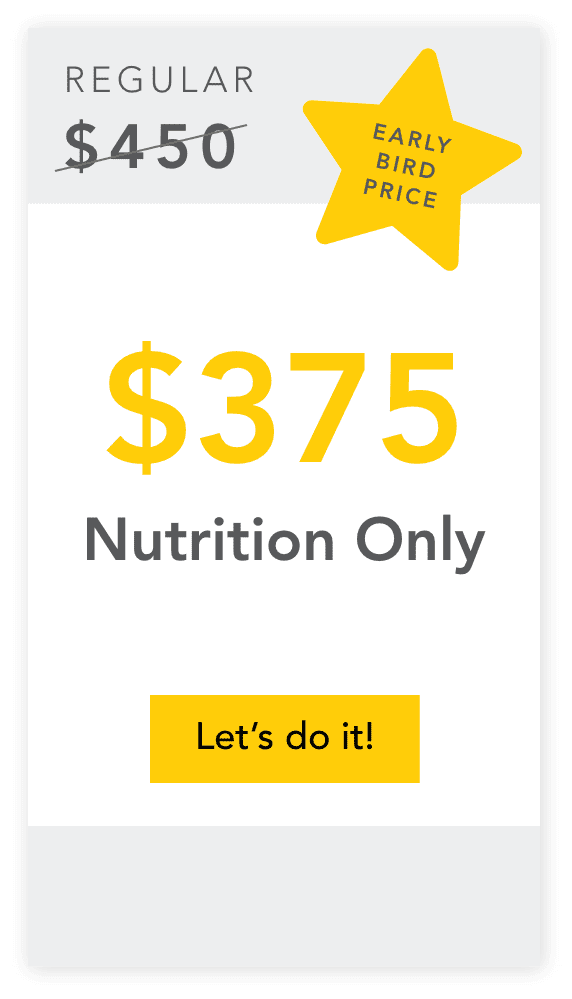 REGULAR
$450

EARLY BIRD PRICE

$375
Nutrition Only

Let’s do it!